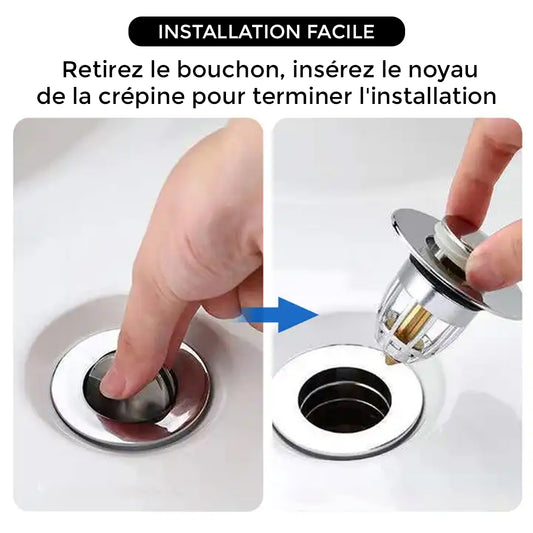 INSTALLATION FACILE

Retirez le bouchon, insérez le noyau de la crépine pour terminer l'installation